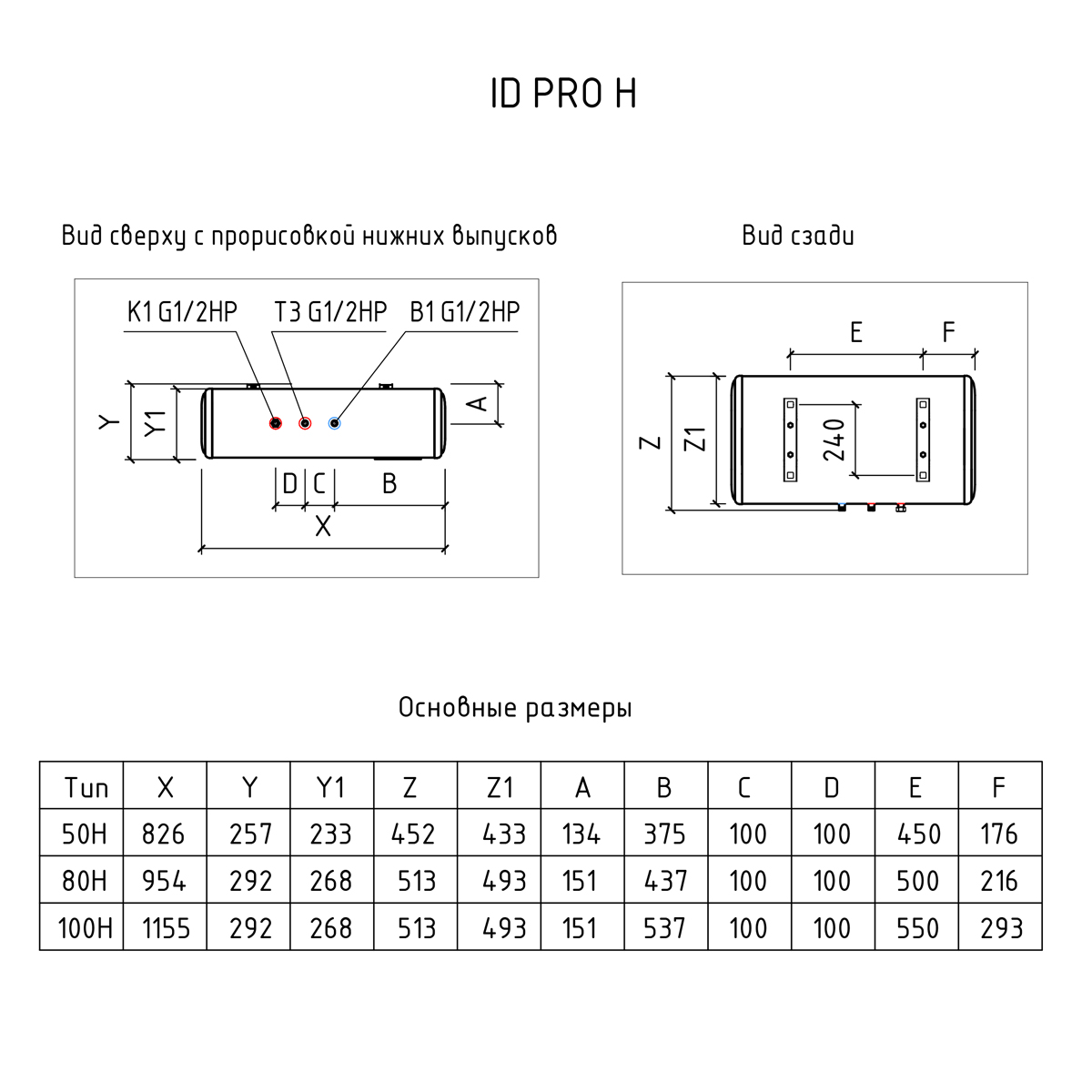 ID PRO H

Вид сверху с прорисовкой нижних выпусков

K1 G1/2HP T3 G1/2HP B1 G1/2HP

Y Y1 A D C B X

Вид сзади

E F Z Z1 240

Основные размеры

| Тип | X | Y | Y1 | Z | Z1 | A | B | C | D | E | F |
|---|---|---|---|---|---|---|---|---|---|---|---|
| 50H | 826 | 257 | 233 | 452 | 433 | 134 | 375 | 100 | 100 | 450 | 176 |
| 80H | 954 | 292 | 268 | 513 | 493 | 151 | 437 | 100 | 100 | 500 | 216 |
| 100H | 1155 | 292 | 268 | 513 | 493 | 151 | 537 | 100 | 100 | 550 | 293 |